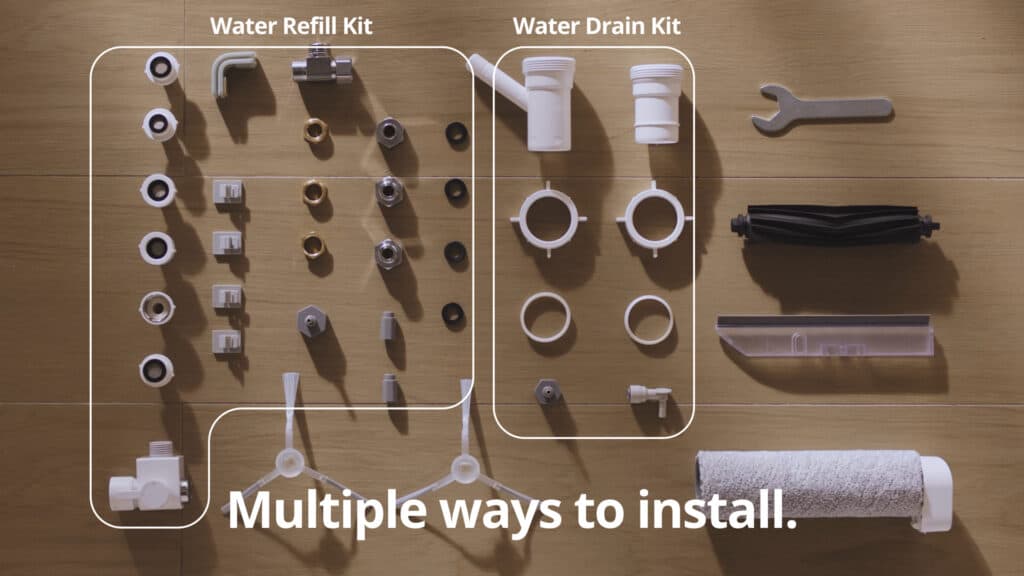 Water Refill Kit

Water Drain Kit

Multiple ways to install.