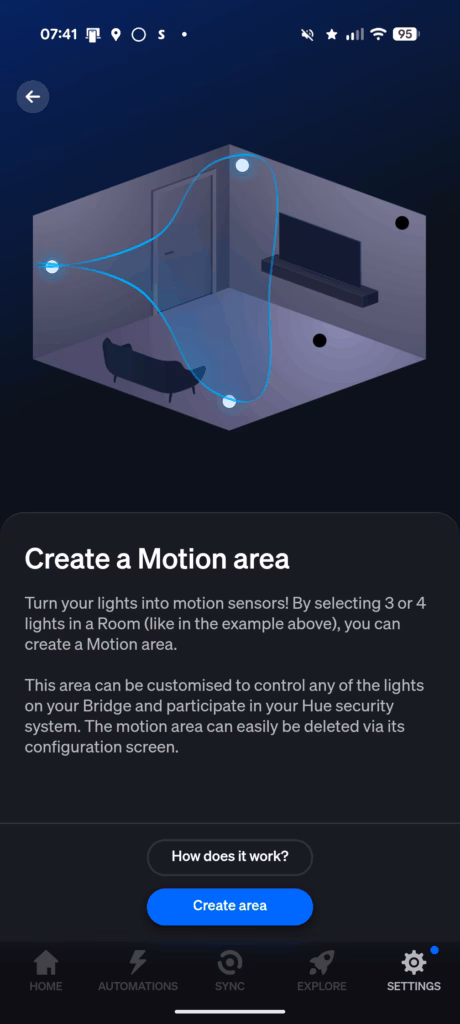 07:41 S 95

Create a Motion area

Turn your lights into motion sensors! By selecting 3 or 4 lights in a Room (like in the example above), you can create a Motion area.

This area can be customised to control any of the lights on your Bridge and participate in your Hue security system. The motion area can easily be deleted via its configuration screen.

How does it work?

Create area

HOME AUTOMATIONS SYNC EXPLORE SETTINGS