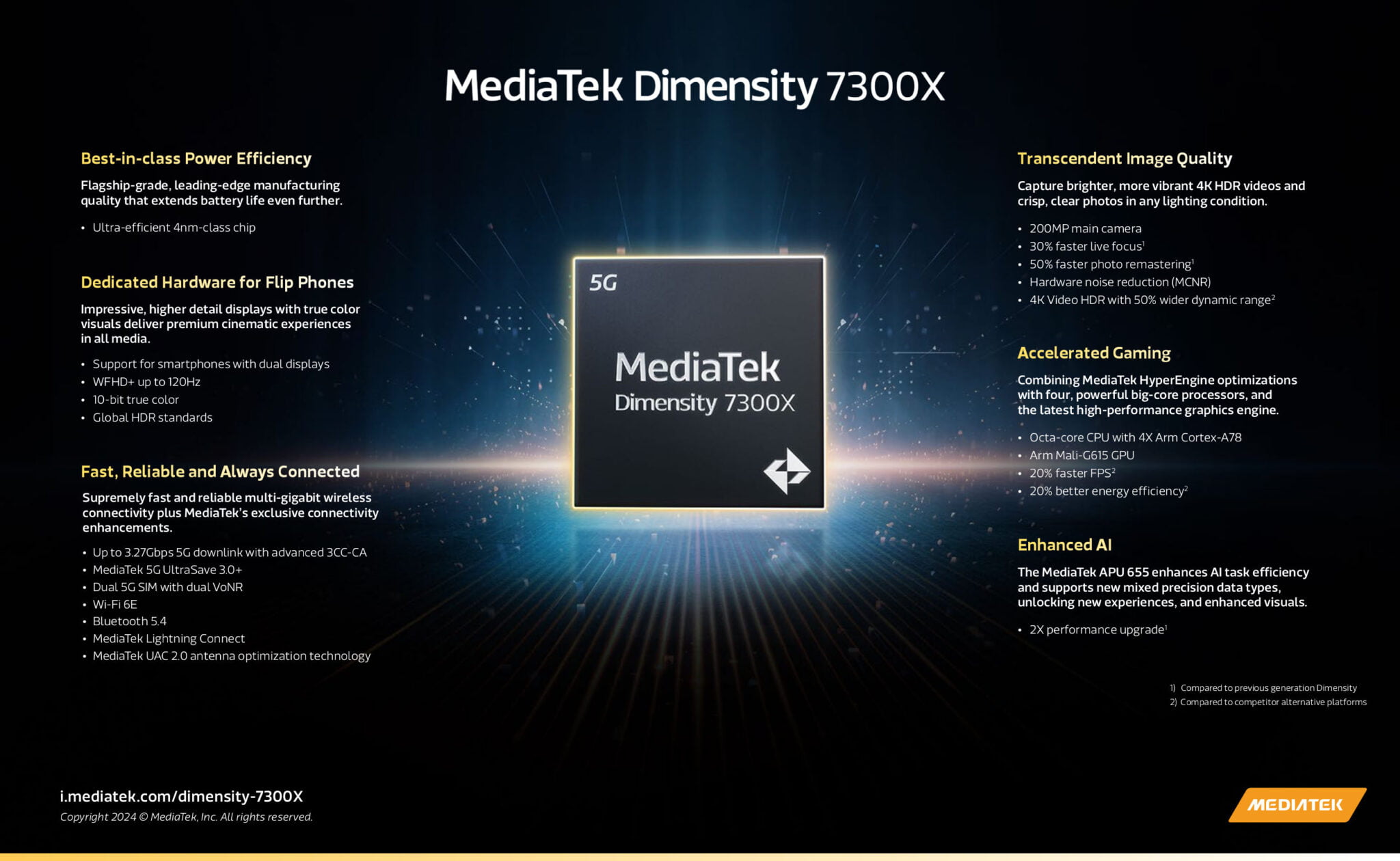 MediaTek Dimensity 7300X

Best-in-class Power Efficiency

Flagship-grade, leading-edge manufacturing quality that extends battery life even further.

• Ultra-efficient 4nm-class chip

Dedicated Hardware for Flip Phones

Impressive, higher detail displays with true color visuals deliver premium cinematic experiences in all media.

• Support for smartphones with dual displays
• WFHD+ up to 120Hz
• 10-bit true color
• Global HDR standards

Fast, Reliable and Always Connected

Supremely fast and reliable multi-gigabit wireless connectivity plus MediaTek's exclusive connectivity enhancements.

• Up to 3.27Gbps 5G downlink with advanced 3CC-CA
• MediaTek 5G UltraSave 3.0+
• Dual 5G SIM with dual VoNR
• Wi-Fi 6E
• Bluetooth 5.4
• MediaTek Lightning Connect
• MediaTek UAC 2.0 antenna optimization technology

5G

MediaTek
Dimensity 7300X

Transcendent Image Quality

Capture brighter, more vibrant 4K HDR videos and crisp, clear photos in any lighting condition.

• 200MP main camera
• 30% faster live focus$^1$
• 50% faster photo remastering$^1$
• Hardware noise reduction (MCNR)
• 4K Video HDR with 50% wider dynamic range$^2$

Accelerated Gaming

Combining MediaTek HyperEngine optimizations with four, powerful big-core processors, and the latest high-performance graphics engine.

• Octa-core CPU with 4X Arm Cortex-A78
• Arm Mali-G615 GPU
• 20% faster FPS$^2$
• 20% better energy efficiency$^2$

Enhanced AI

The MediaTek APU 655 enhances AI task efficiency and supports new mixed precision data types, unlocking new experiences, and enhanced visuals.

• 2X performance upgrade$^1$

1) Compared to previous generation Dimensity
2) Compared to competitor alternative platforms

i.mediatek.com/dimensity-7300X
Copyright 2024 © MediaTek, Inc. All rights reserved.

MEDIATEK