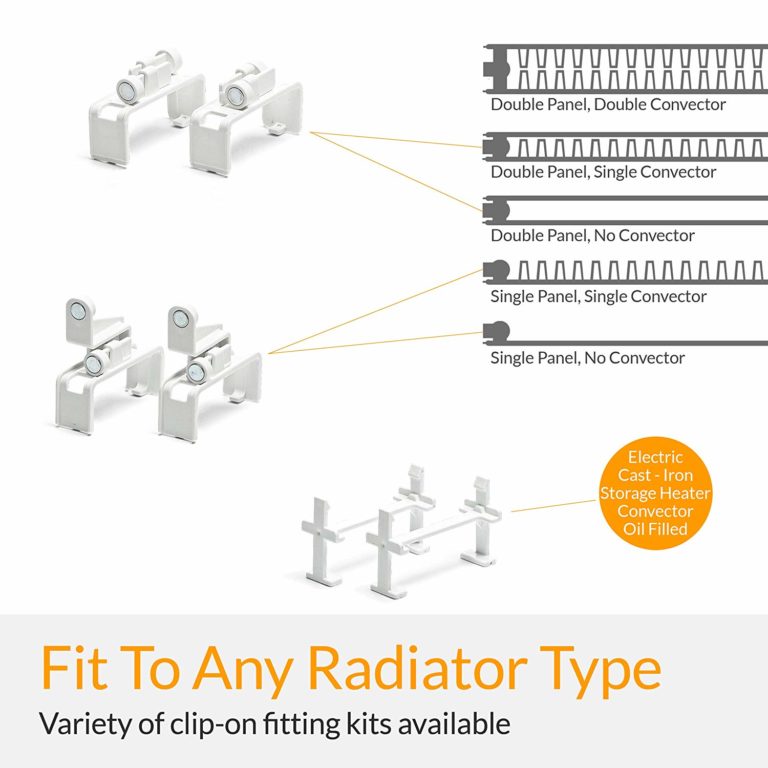 Double Panel, Double Convector

Double Panel, Single Convector

Double Panel, No Convector

Single Panel, Single Convector

Single Panel, No Convector

Electric
Cast - Iron
Storage Heater
Convector
Oil Filled

Fit To Any Radiator Type

Variety of clip-on fitting kits available