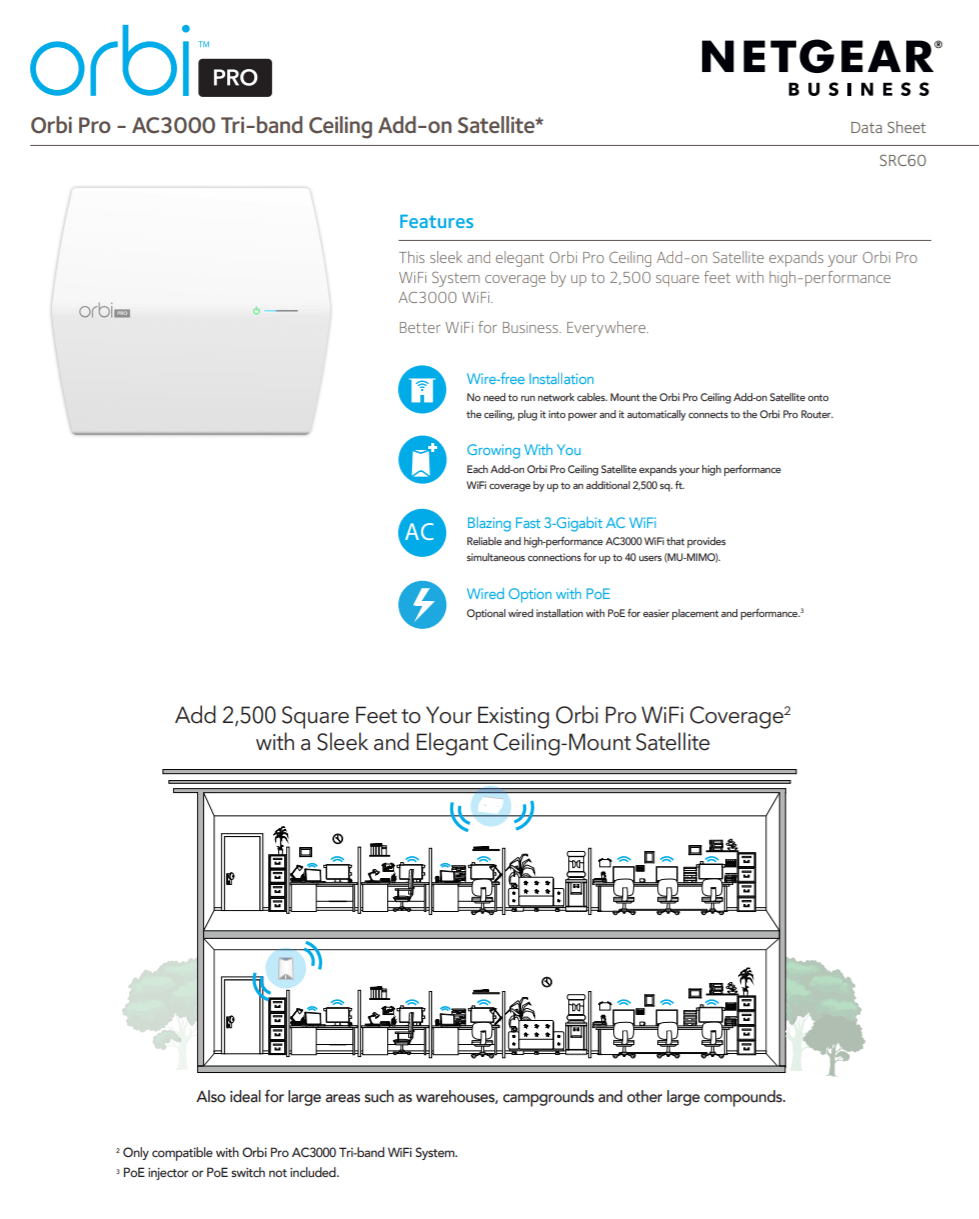 orbi™ PRO

NETGEAR® BUSINESS

Orbi Pro - AC3000 Tri-band Ceiling Add-on Satellite*

Data Sheet

SRC60

orbi PRO

Features

This sleek and elegant Orbi Pro Ceiling Add-on Satellite expands your Orbi Pro WiFi System coverage by up to 2,500 square feet with high-performance AC3000 WiFi.

Better WiFi for Business. Everywhere.

Wire-free Installation
No need to run network cables. Mount the Orbi Pro Ceiling Add-on Satellite onto the ceiling, plug it into power and it automatically connects to the Orbi Pro Router.

Growing With You
Each Add-on Orbi Pro Ceiling Satellite expands your high performance WiFi coverage by up to an additional 2,500 sq. ft.

AC

Blazing Fast 3-Gigabit AC WiFi
Reliable and high-performance AC3000 WiFi that provides simultaneous connections for up to 40 users (MU-MIMO).

Wired Option with PoE
Optional wired installation with PoE for easier placement and performance.$^3$

Add 2,500 Square Feet to Your Existing Orbi Pro WiFi Coverage$^2$ with a Sleek and Elegant Ceiling-Mount Satellite

Also ideal for large areas such as warehouses, campgrounds and other large compounds.

$^2$ Only compatible with Orbi Pro AC3000 Tri-band WiFi System.
$^3$ PoE injector or PoE switch not included.